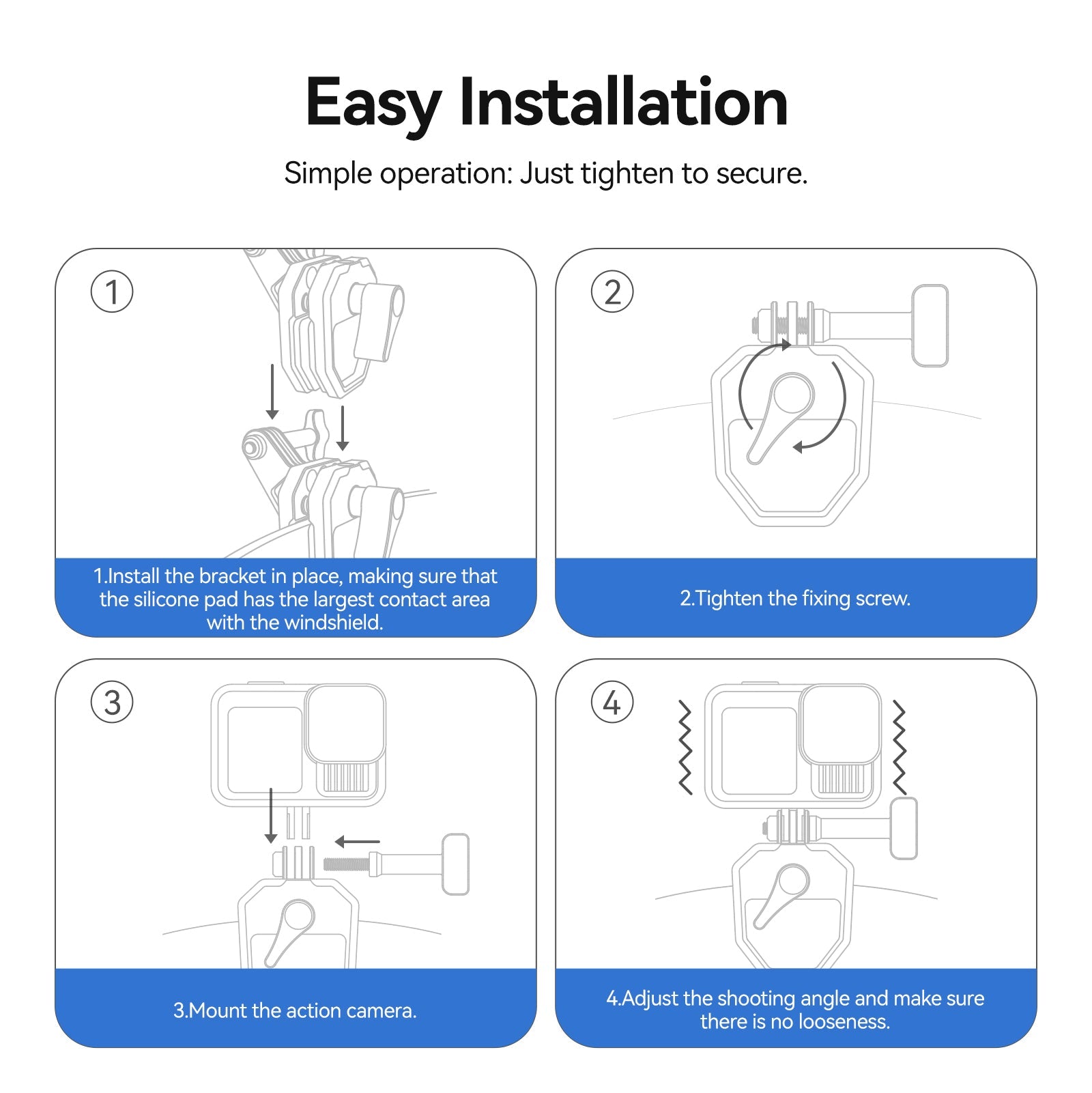 Easy Installation

Simple operation: Just tighten to secure.

①

1.Install the bracket in place, making sure that the silicone pad has the largest contact area with the windshield.

②

2.Tighten the fixing screw.

③

3.Mount the action camera.

④

4.Adjust the shooting angle and make sure there is no looseness.