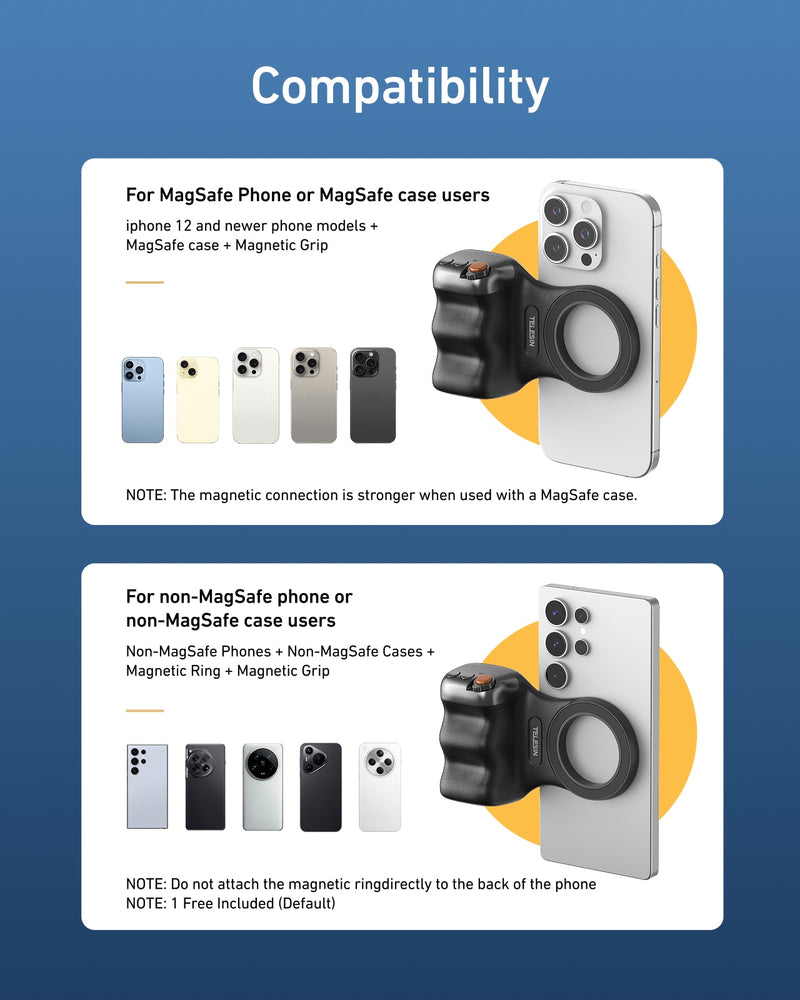 Compatibility

For MagSafe Phone or MagSafe case users

iphone 12 and newer phone models + MagSafe case + Magnetic Grip

TELESIN

NOTE: The magnetic connection is stronger when used with a MagSafe case.

For non-MagSafe phone or non-MagSafe case users

Non-MagSafe Phones + Non-MagSafe Cases + Magnetic Ring + Magnetic Grip

TELESIN

NOTE: Do not attach the magnetic ringdirectly to the back of the phone
NOTE: 1 Free Included (Default)