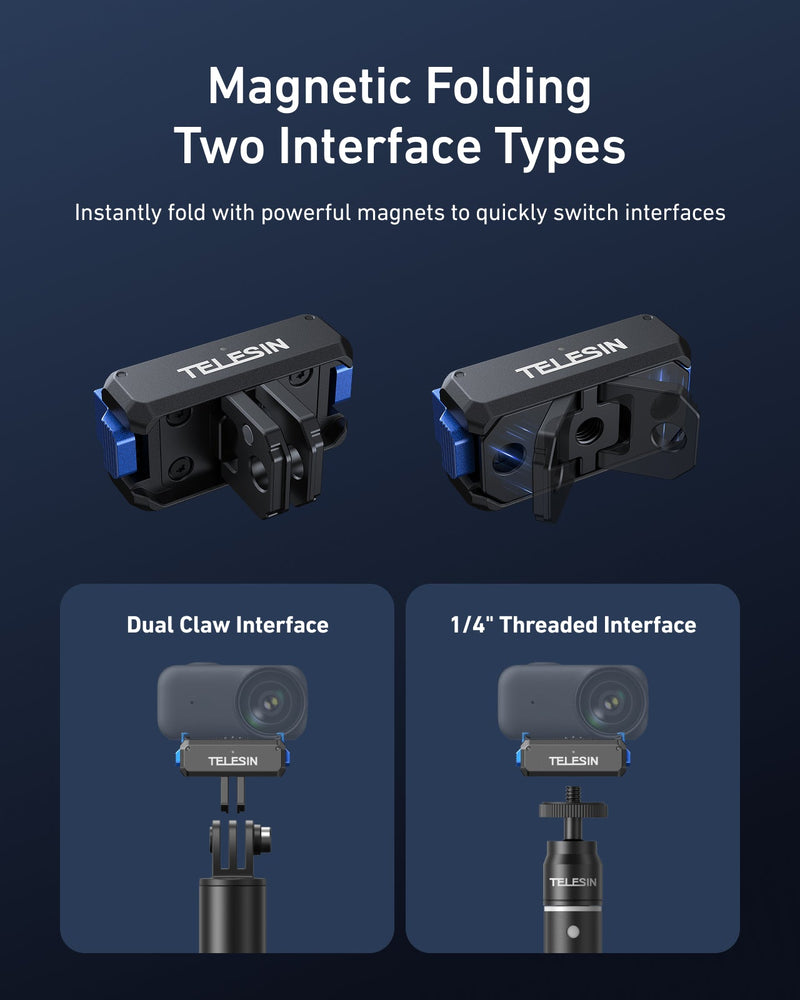 Magnetic Folding
Two Interface Types

Instantly fold with powerful magnets to quickly switch interfaces

TELESIN

TELESIN

Dual Claw Interface

TELESIN

1/4" Threaded Interface

TELESIN

TELESIN