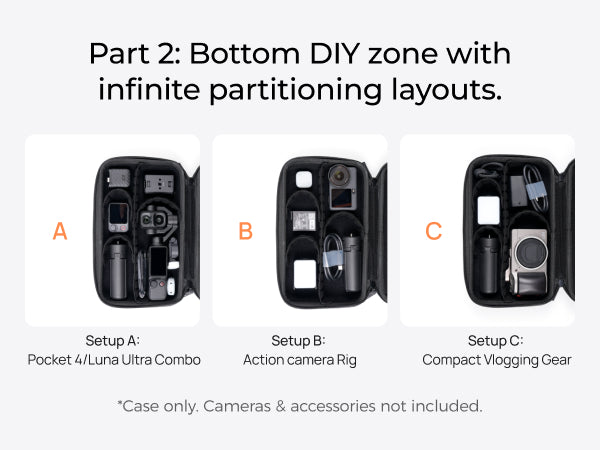 Part 2: Bottom DIY zone with infinite partitioning layouts.

A

Setup A:
Pocket 4/Luna Ultra Combo

B

Setup B:
Action camera Rig

C

Setup C:
Compact Vlogging Gear

*Case only. Cameras & accessories not included.