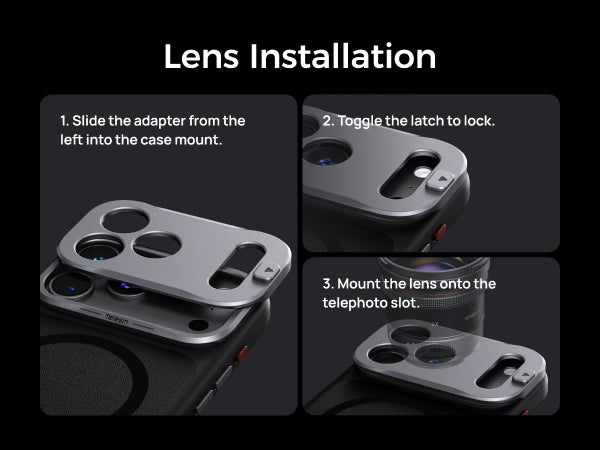 Lens Installation

1. Slide the adapter from the left into the case mount.

Telesin

2. Toggle the latch to lock.

3. Mount the lens onto the telephoto slot.