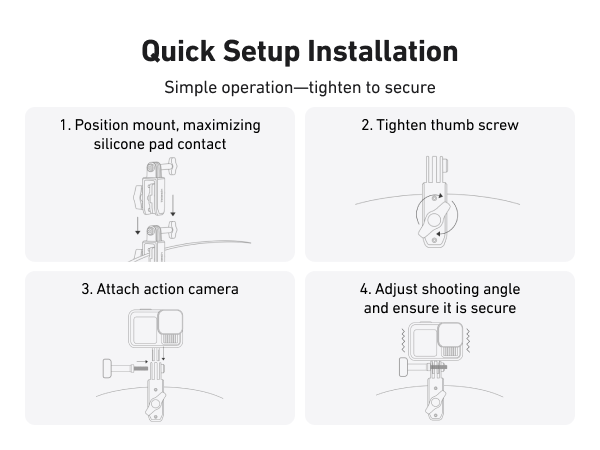 Quick Setup Installation

Simple operation—tighten to secure

1. Position mount, maximizing silicone pad contact

2. Tighten thumb screw

3. Attach action camera

4. Adjust shooting angle and ensure it is secure