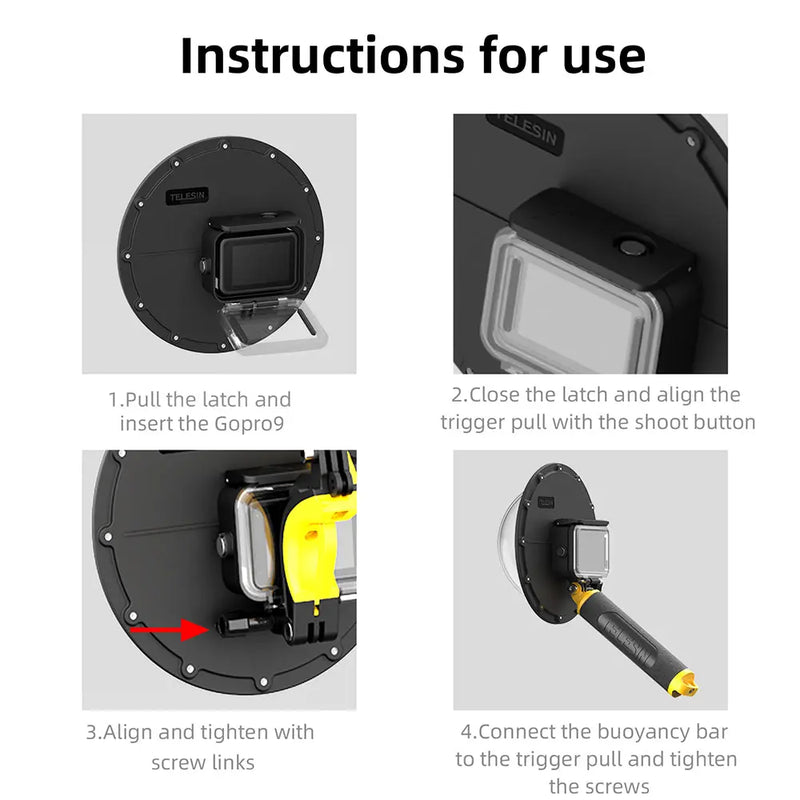 Instructions for use

TELESIN

1.Pull the latch and insert the Gopro9

TELESIN

2.Close the latch and align the trigger pull with the shoot button

3.Align and tighten with screw links

TELESIN

4.Connect the buoyancy bar to the trigger pull and tighten the screws