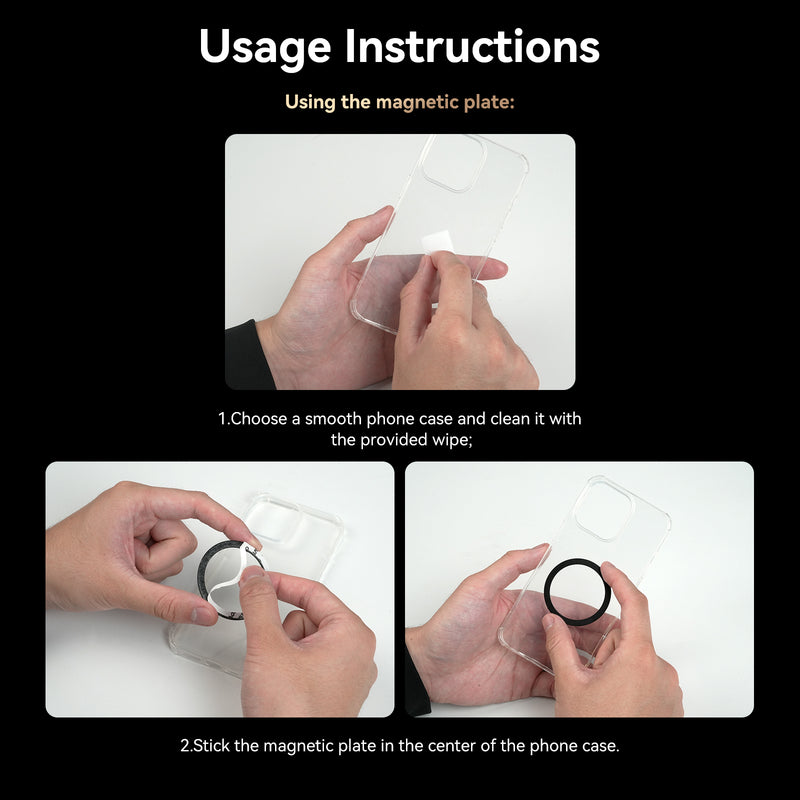 Usage Instructions

Using the magnetic plate:

1.Choose a smooth phone case and clean it with the provided wipe;

2.Stick the magnetic plate in the center of the phone case.