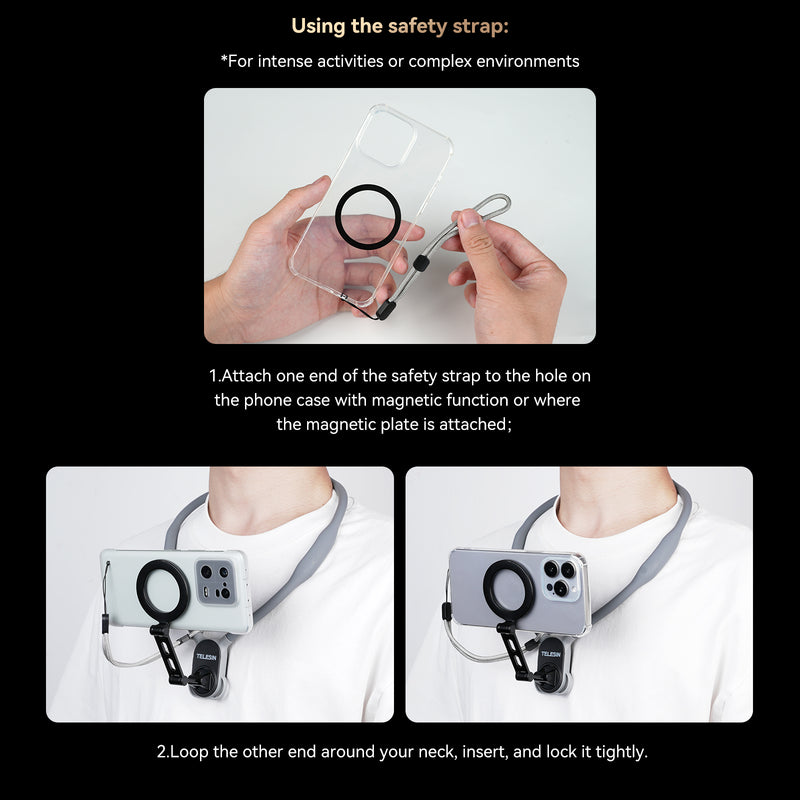 Using the safety strap:

*For intense activities or complex environments

1.Attach one end of the safety strap to the hole on the phone case with magnetic function or where the magnetic plate is attached;

TELESIN

TELESIN

2.Loop the other end around your neck, insert, and lock it tightly.