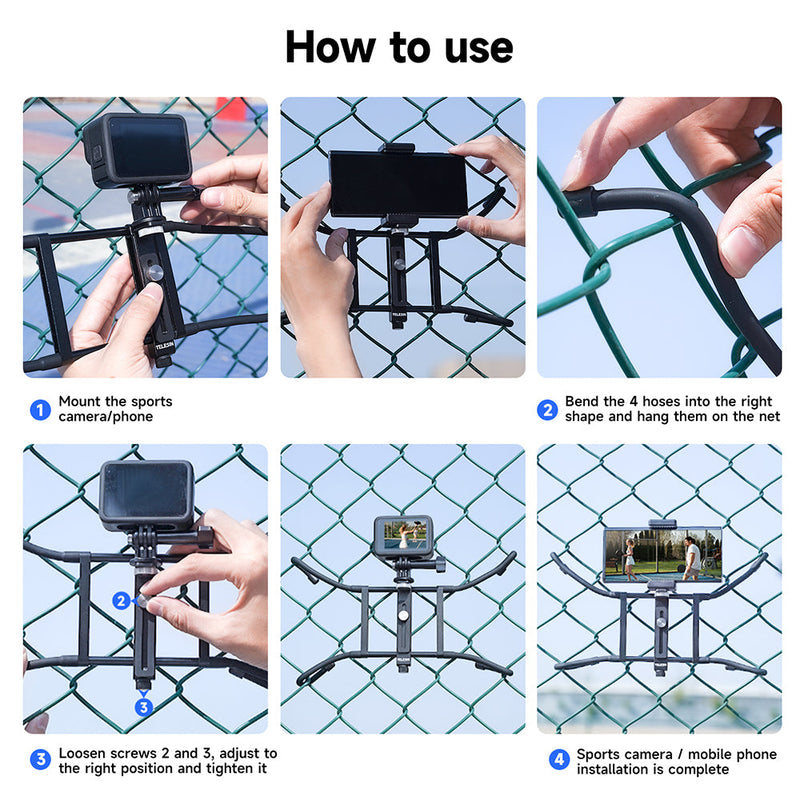 How to use

TELESIN

TELESIN

1 Mount the sports camera/phone

2 Bend the 4 hoses into the right shape and hang them on the net

2

3

TELESIN

3 Loosen screws 2 and 3, adjust to the right position and tighten it

4 Sports camera / mobile phone installation is complete