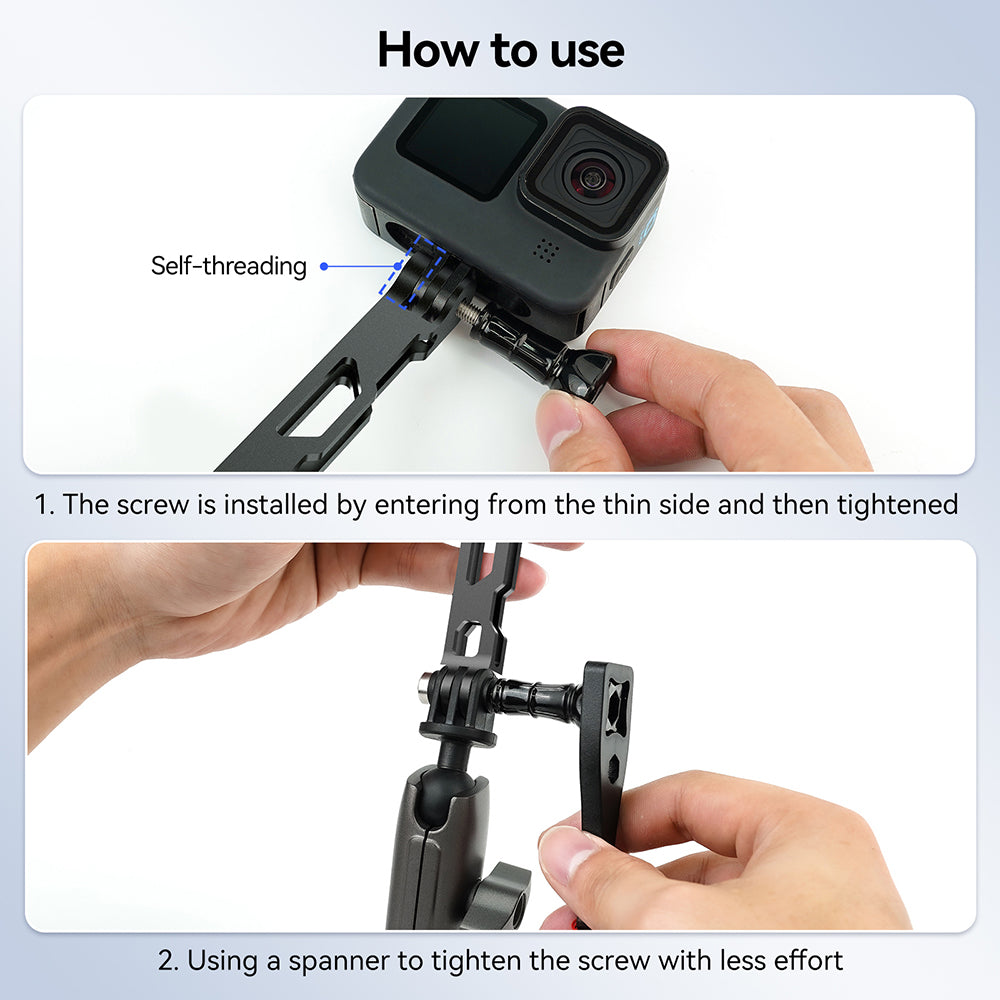 How to use

Self-threading

1. The screw is installed by entering from the thin side and then tightened

2. Using a spanner to tighten the screw with less effort