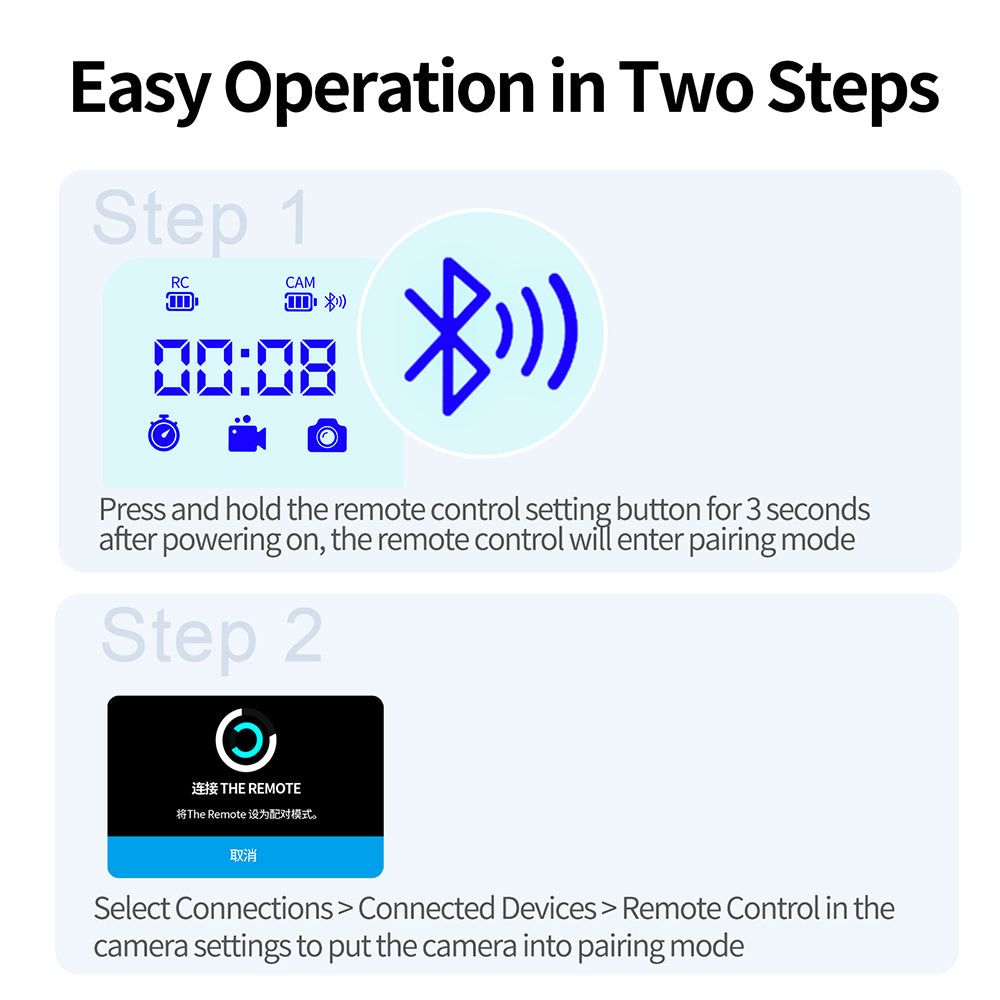 Easy Operation in Two Steps

Step 1

RC

CAM

00:08

Press and hold the remote control setting button for 3 seconds after powering on, the remote control will enter pairing mode

Step 2

连接 THE REMOTE

将The Remote 设为配对模式。

取消

Select Connections > Connected Devices > Remote Control in the camera settings to put the camera into pairing mode