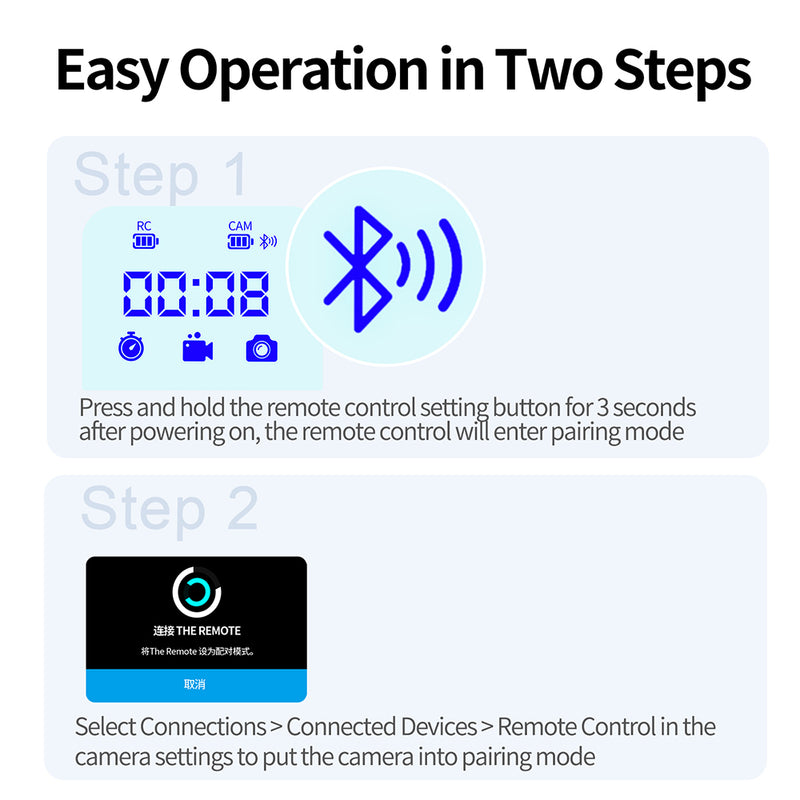 Easy Operation in Two Steps

Step 1

RC

CAM

00:08

Press and hold the remote control setting button for 3 seconds after powering on, the remote control will enter pairing mode

Step 2

连接 THE REMOTE

将The Remote 设为配对模式。

取消

Select Connections > Connected Devices > Remote Control in the camera settings to put the camera into pairing mode